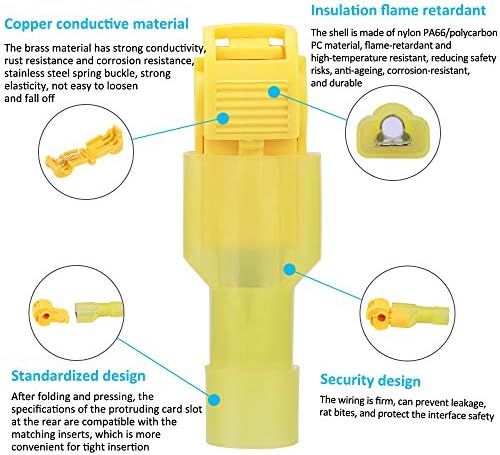 Copper conductive material

The brass material has strong conductivity, rust resistance and corrosion resistance, stainless steel spring buckle, strong elasticity, not easy to loosen and fall off

Insulation flame retardant

The shell is made of nylon PA66/polycarbon PC material, flame-retardant and high-temperature resistant, reducing safety risks, anti-ageing, corrosion-resistant, and durable

Standardized design

After folding and pressing, the specifications of the protruding card slot at the rear are compatible with the matching inserts, which is more convenient for tight insertion

Security design

The wiring is firm, can prevent leakage, rat bites, and protect the interface safety