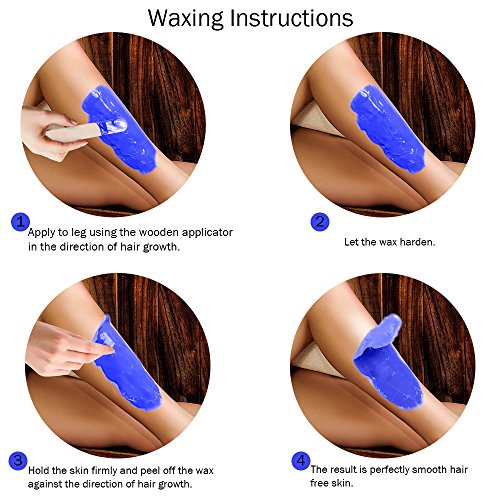 Waxing Instructions

1
Apply to leg using the wooden applicator in the direction of hair growth.

2
Let the wax harden.

3
Hold the skin firmly and peel off the wax against the direction of hair growth.

4
The result is perfectly smooth hair free skin.