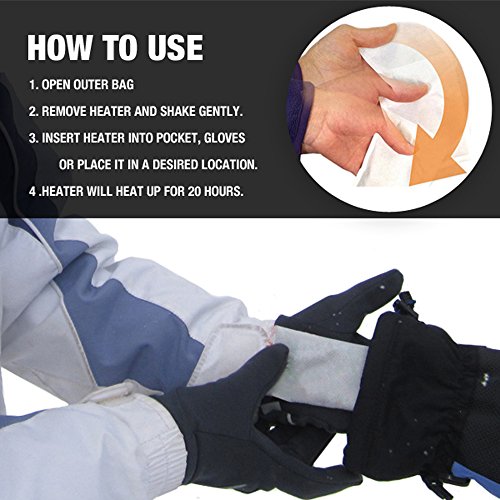 HOW TO USE

1. OPEN OUTER BAG

2. REMOVE HEATER AND SHAKE GENTLY.

3. INSERT HEATER INTO POCKET, GLOVES OR PLACE IT IN A DESIRED LOCATION.

4 .HEATER WILL HEAT UP FOR 20 HOURS.