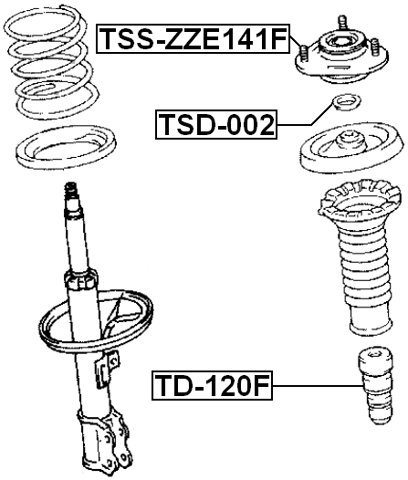 TSS-ZZE141F

TSD-002

TD-120F