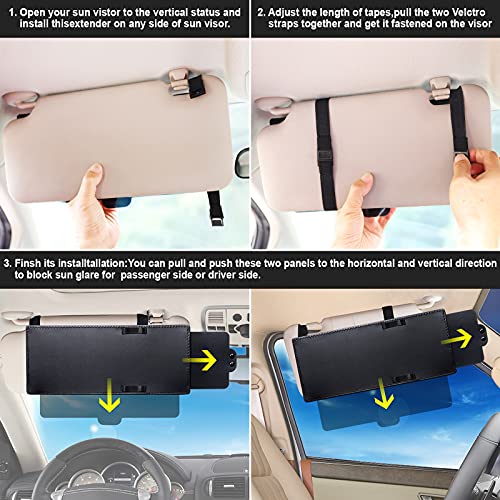 1. Open your sun vistor to the vertical status and install thisextender on any side of sun visor.

2. Adjust the length of tapes,pull the two Velctro straps together and get it fastened on the visor

3. Finsh its installtallation:You can pull and push these two panels to the horizontal and vertical direction to block sun glare for passenger side or driver side.