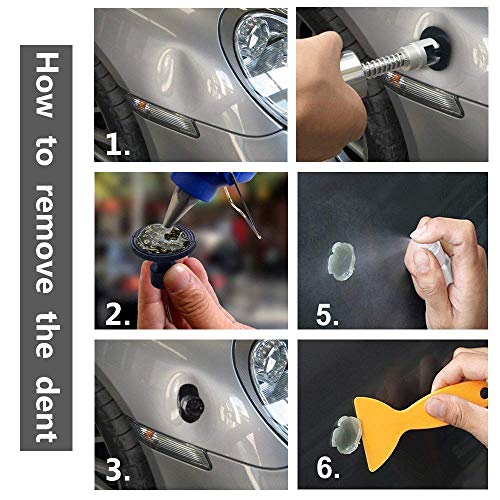 How to remove the dent

1.

2.

3.

5.

6.