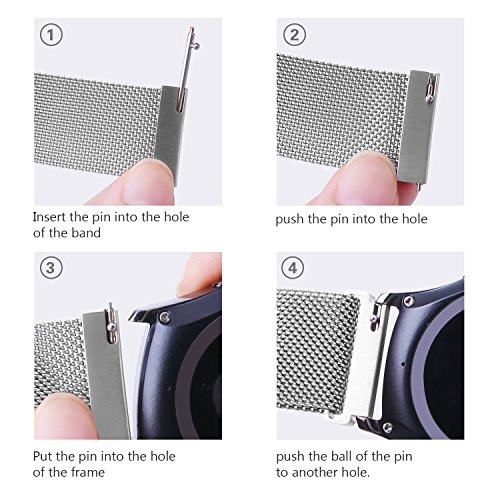 ①

Insert the pin into the hole of the band

②

push the pin into the hole

③

Put the pin into the hole of the frame

④

push the ball of the pin to another hole.