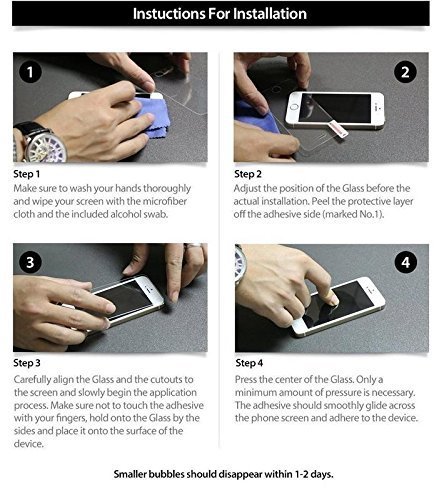 Instuctions For Installation

1

Step 1
Make sure to wash your hands thoroughly and wipe your screen with the microfiber cloth and the included alcohol swab.

2

Step 2
Adjust the position of the Glass before the actual installation. Peel the protective layer off the adhesive side (marked No.1).

3

Step 3
Carefully align the Glass and the cutouts to the screen and slowly begin the application process. Make sure not to touch the adhesive with your fingers, hold onto the Glass by the sides and place it onto the surface of the device.

4

Step 4
Press the center of the Glass. Only a minimum amount of pressure is necessary. The adhesive should smoothly glide across the phone screen and adhere to the device.

Smaller bubbles should disappear within 1-2 days.