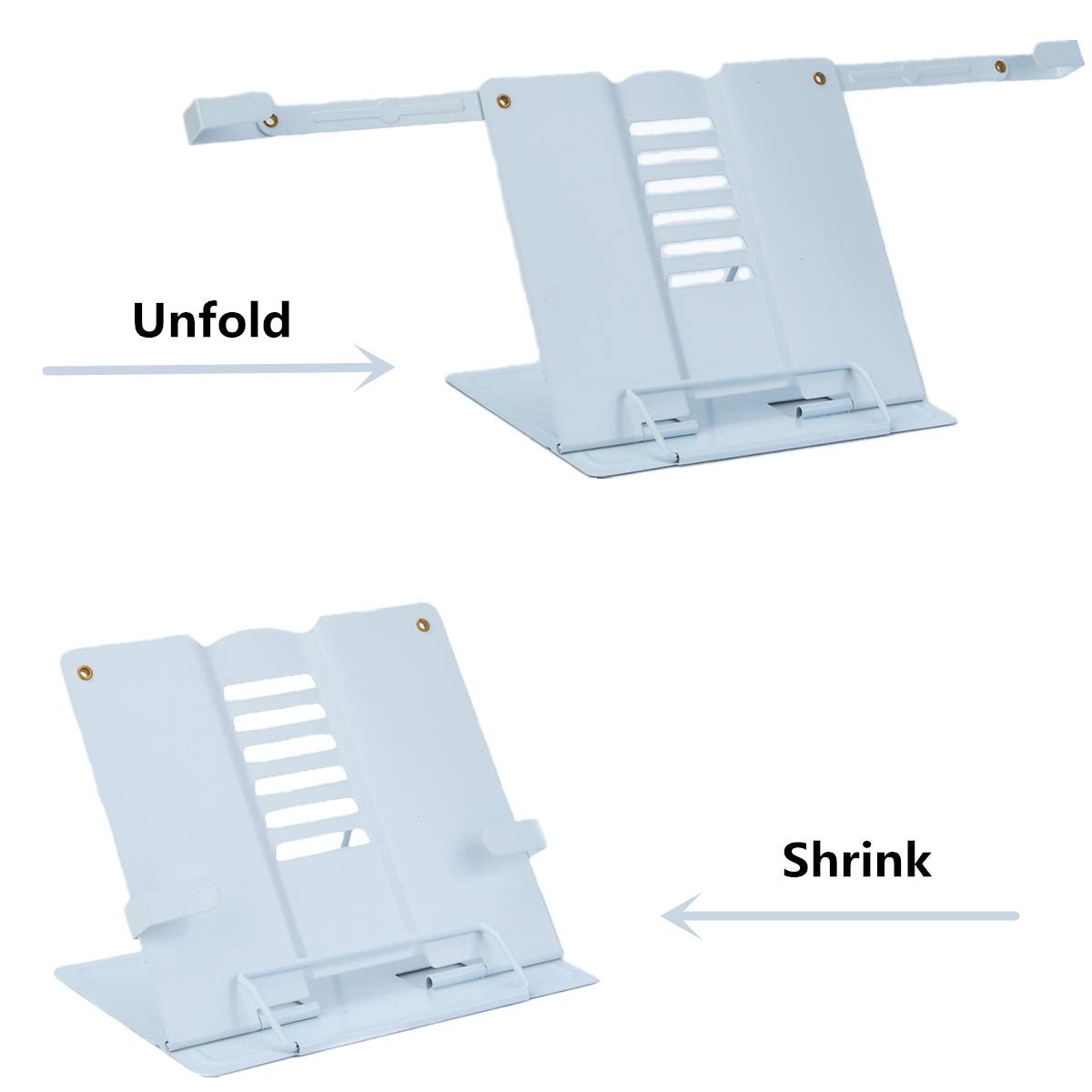 Unfold

Shrink