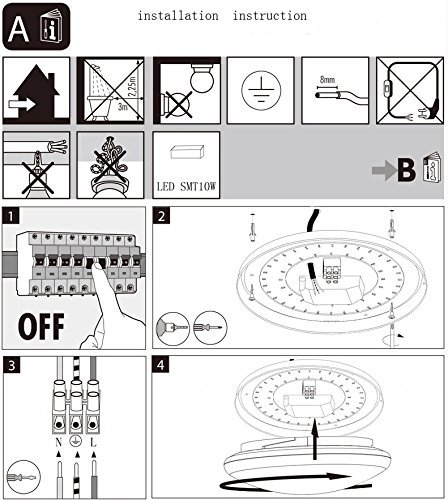 A

installation instruction

2,25m
3m

8mm

LED SMT10W

B

1

OFF

2

3

N L

4