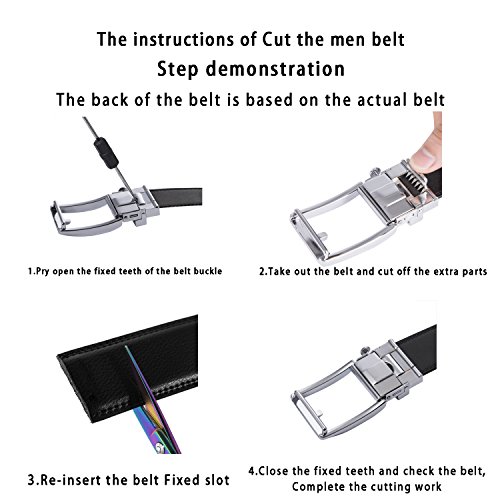 The instructions of Cut the men belt
Step demonstration
The back of the belt is based on the actual belt

1.Pry open the fixed teeth of the belt buckle

2.Take out the belt and cut off the extra parts

3.Re-insert the belt Fixed slot

4.Close the fixed teeth and check the belt, Complete the cutting work