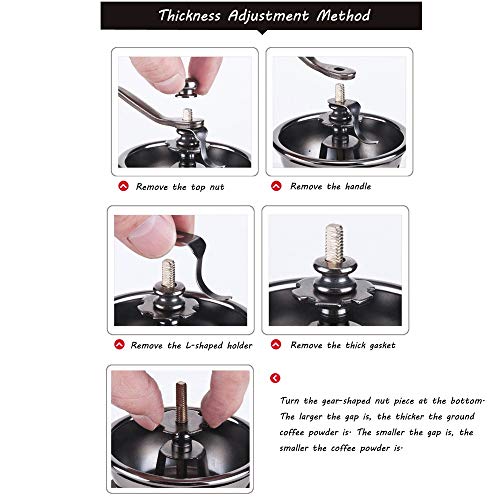 Thickness Adjustment Method

Remove the top nut

Remove the handle

Remove the L-shaped holder

Remove the thick gasket

Turn the gear-shaped nut piece at the bottom. The larger the gap is, the thicker the ground coffee powder is. The smaller the gap is, the smaller the coffee powder is.