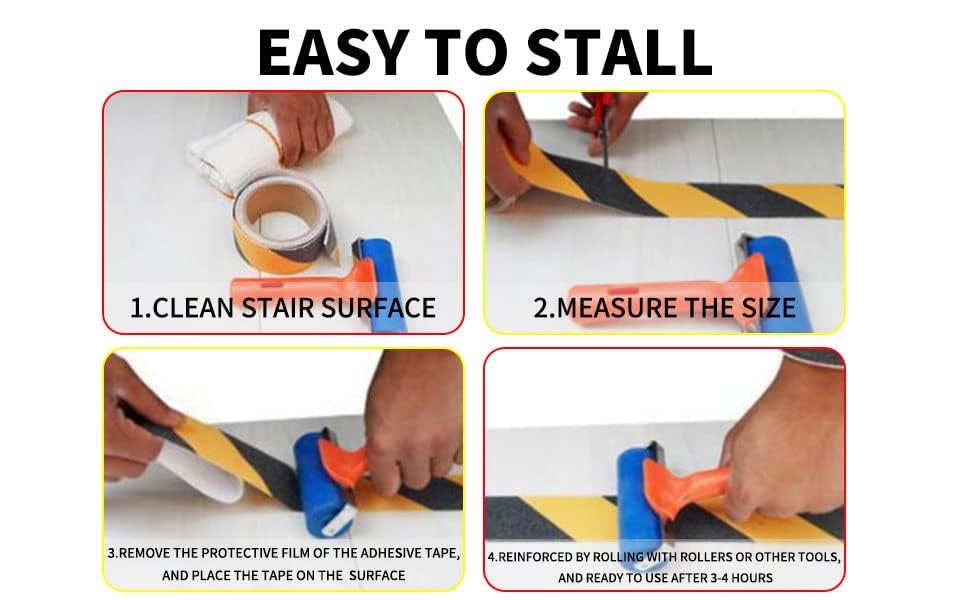 EASY TO STALL

1.CLEAN STAIR SURFACE

2.MEASURE THE SIZE

3.REMOVE THE PROTECTIVE FILM OF THE ADHESIVE TAPE, AND PLACE THE TAPE ON THE SURFACE

4.REINFORCED BY ROLLING WITH ROLLERS OR OTHER TOOLS, AND READY TO USE AFTER 3-4 HOURS