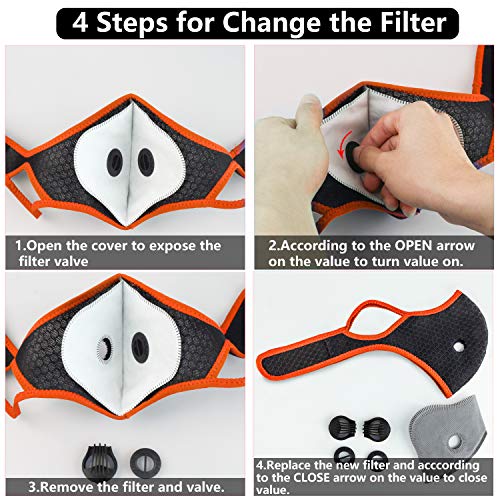 4 Steps for Change the Filter

1.Open the cover to expose the filter valve

2.According to the OPEN arrow on the value to turn value on.

3.Remove the filter and valve.

4.Replace the new filter and acccording to the CLOSE arrow on the value to close value.