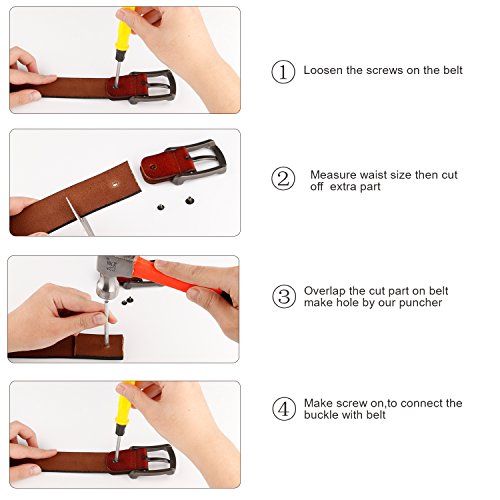 ① Loosen the screws on the belt

② Measure waist size then cut off extra part

③ Overlap the cut part on belt make hole by our puncher

④ Make screw on,to connect the buckle with belt