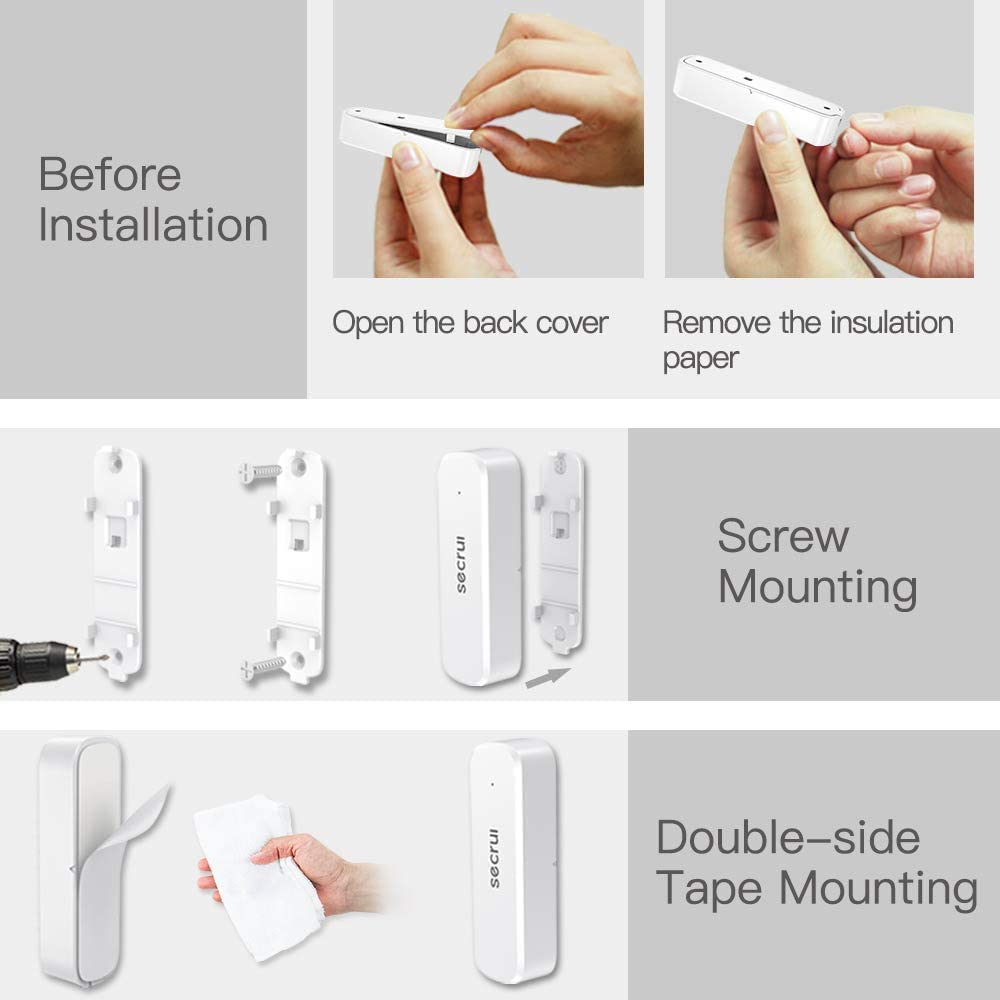 Before Installation

Open the back cover

Remove the insulation paper

secrui

Screw Mounting

secrui

Double-side Tape Mounting