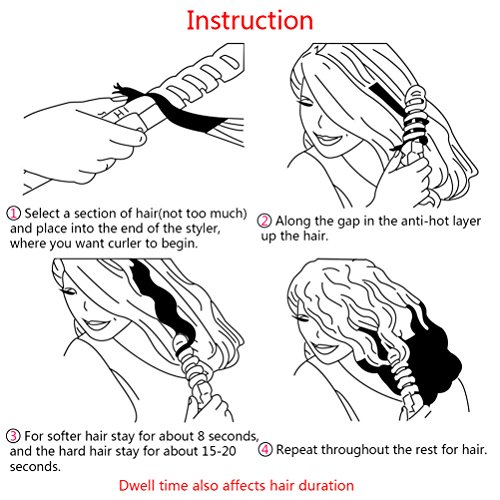 Instruction

HI

① Select a section of hair(not too much) and place into the end of the styler, where you want curler to begin.

② Along the gap in the anti-hot layer up the hair.

③ For softer hair stay for about 8 seconds, and the hard hair stay for about 15-20 seconds.

④ Repeat throughout the rest for hair.

Dwell time also affects hair duration