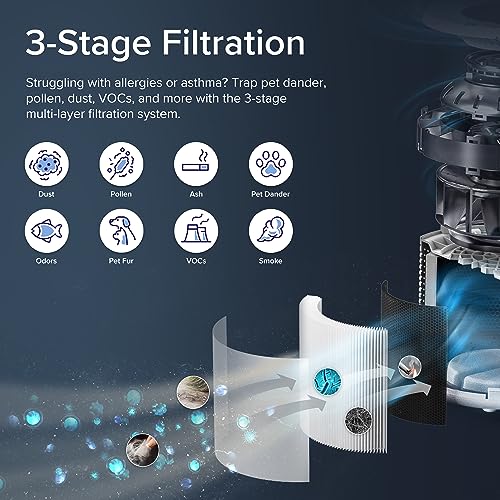 3-Stage Filtration

Struggling with allergies or asthma? Trap pet dander, pollen, dust, VOCs, and more with the 3-stage multi-layer filtration system.

Dust

Pollen

Ash

Pet Dander

Odors

Pet Fur

VOCs

Smoke