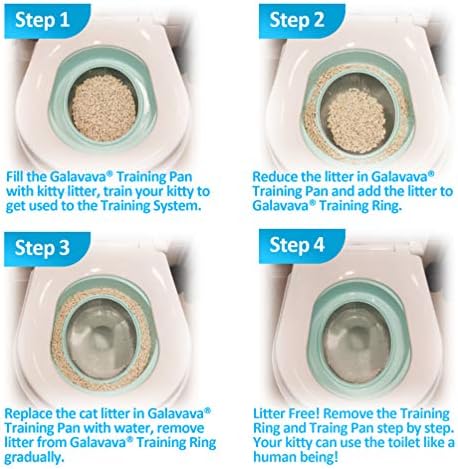 Step 1

Fill the Galavava® Training Pan with kitty litter, train your kitty to get used to the Training System.

Step 2

Reduce the litter in Galavava® Training Pan and add the litter to Galavava® Training Ring.

Step 3

Replace the cat litter in Galavava® Training Pan with water, remove litter from Galavava® Training Ring gradually.

Step 4

Litter Free! Remove the Training Ring and Traing Pan step by step. Your kitty can use the toilet like a human being!