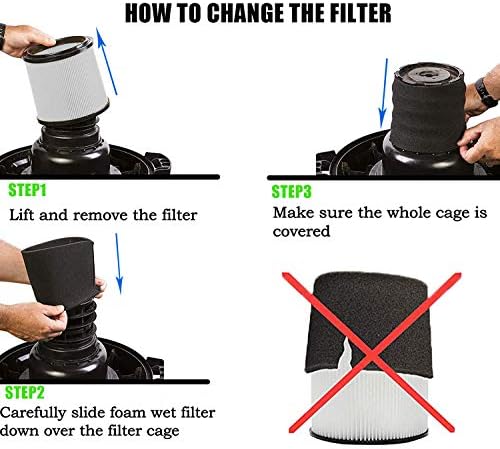 HOW TO CHANGE THE FILTER

STEP1
Lift and remove the filter

STEP2
Carefully slide foam wet filter down over the filter cage

STEP3
Make sure the whole cage is covered