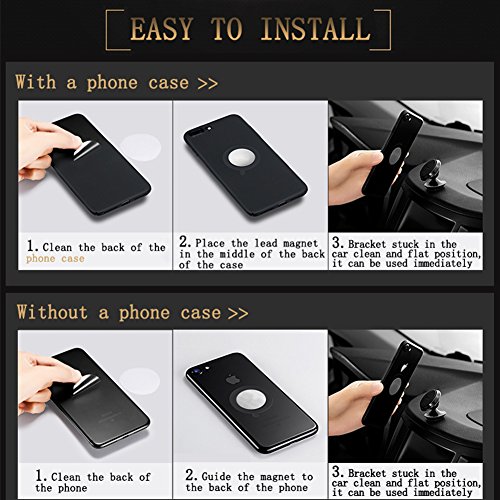 EASY TO INSTALL

With a phone case >>

1. Clean the back of the phone case

2. Place the lead magnet in the middle of the back of the case

3. Bracket stuck in the car clean and flat position, it can be used immediately

Without a phone case >>

1. Clean the back of the phone

2. Guide the magnet to the back of the phone

3. Bracket stuck in the car clean and flat position, it can be used immediately