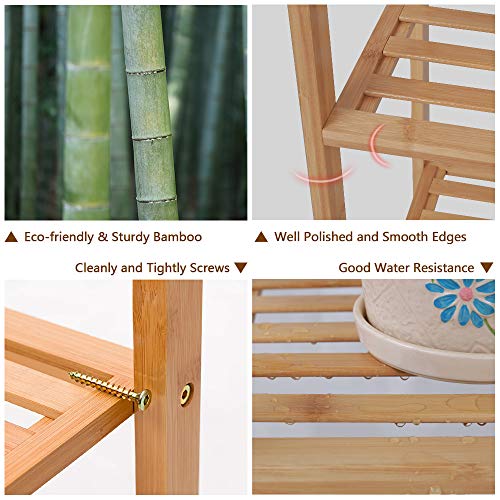 ▲ Eco-friendly & Sturdy Bamboo

▲ Well Polished and Smooth Edges

Cleanly and Tightly Screws ▼

Good Water Resistance ▼