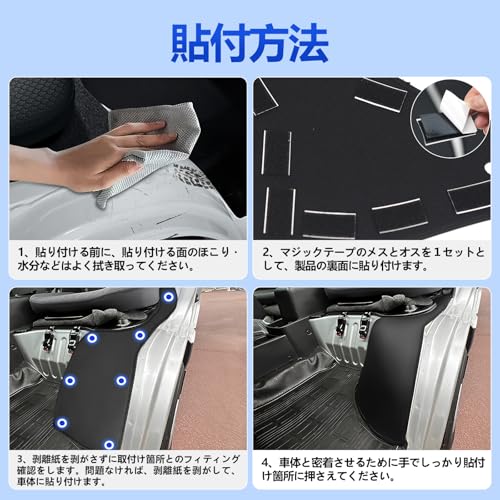 貼付方法

1、貼り付ける前に、貼り付ける面のほこり・水分などはよく拭き取ってください。

2、マジックテープのメスとオスを１セットとして、製品の裏面に貼り付けます。

3、剥離紙を剥がさずに取付け箇所とのフィティング確認をします。問題なければ、剥離紙を剥がして、車体に貼り付けます。

4、車体と密着させるために手でしっかり貼付け箇所に押さえてください。