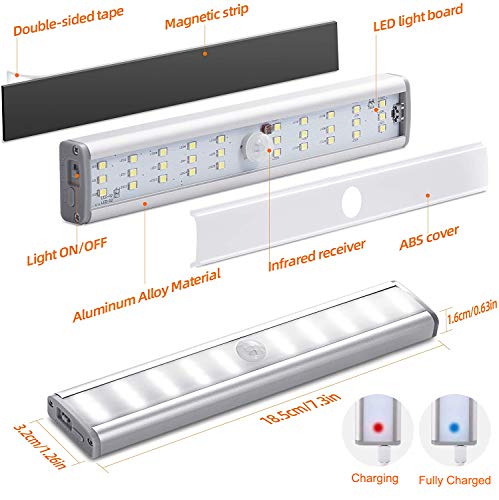 Double-sided tape
Magnetic strip
LED light board
Light ON/OFF
Aluminum Alloy Material
Infrared receiver
ABS cover
1.6cm/0.63in
18.5cm/7.3in
3.2cm/1.26in
Charging
Fully Charged