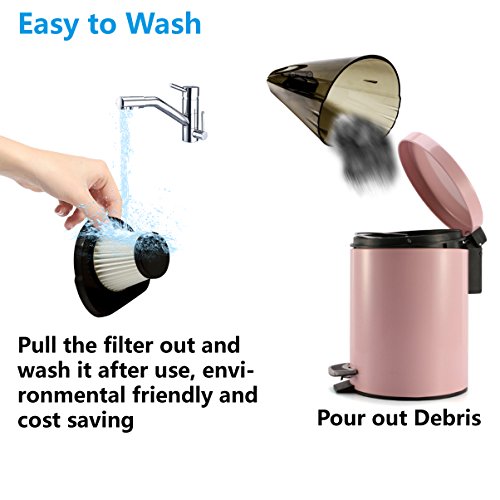 Easy to Wash

Pull the filter out and wash it after use, environmental friendly and cost saving

Pour out Debris