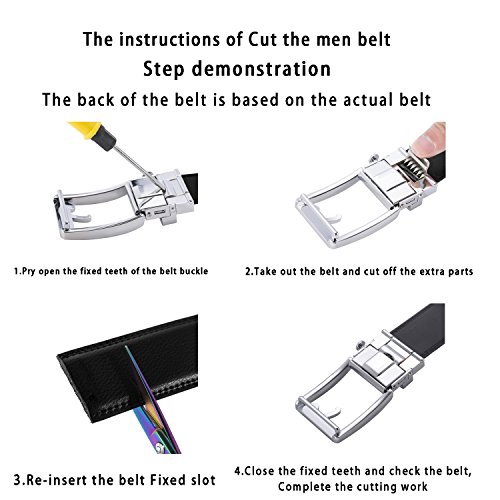 The instructions of Cut the men belt
Step demonstration
The back of the belt is based on the actual belt

1.Pry open the fixed teeth of the belt buckle

2.Take out the belt and cut off the extra parts

3.Re-insert the belt Fixed slot

4.Close the fixed teeth and check the belt, Complete the cutting work