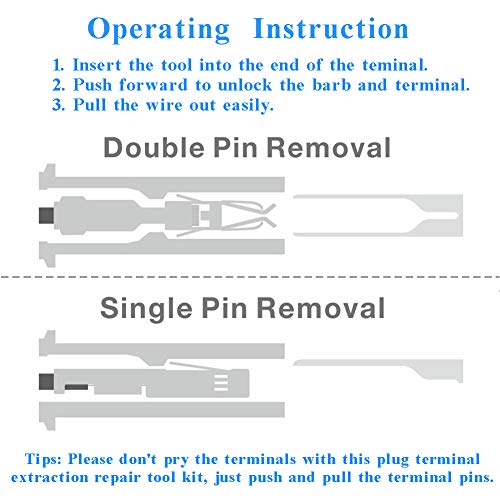 Operating Instruction

1. Insert the tool into the end of the teminal.
2. Push forward to unlock the barb and terminal.
3. Pull the wire out easily.

Double Pin Removal

Single Pin Removal

Tips: Please don't pry the terminals with this plug terminal extraction repair tool kit, just push and pull the terminal pins.