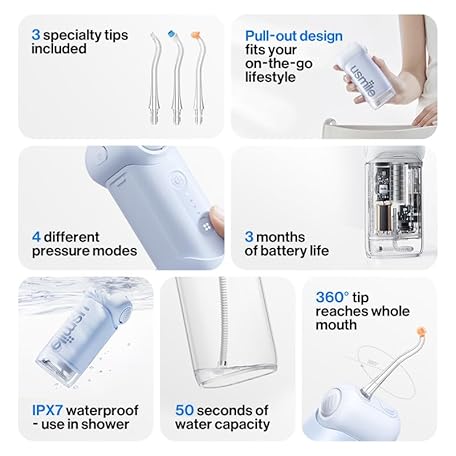 3 specialty tips included

Pull-out design fits your on-the-go lifestyle

usmile

4 different pressure modes

3 months of battery life

usmile

IPX7 waterproof - use in shower

50 seconds of water capacity

360° tip reaches whole mouth