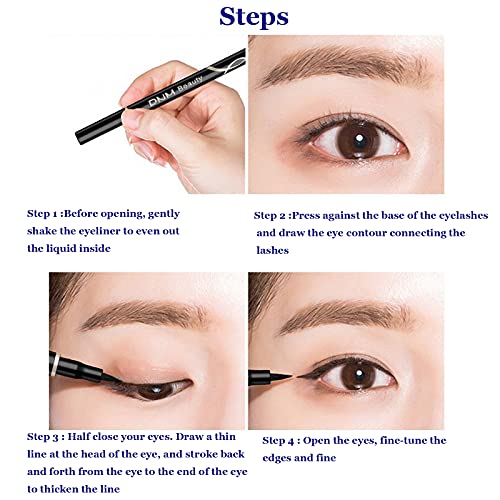 Steps

DNM Beauty

Step 1 :Before opening, gently shake the eyeliner to even out the liquid inside

Step 2 :Press against the base of the eyelashes and draw the eye contour connecting the lashes

Step 3 : Half close your eyes. Draw a thin line at the head of the eye, and stroke back and forth from the eye to the end of the eye to thicken the line

Step 4 : Open the eyes, fine-tune the edges and fine