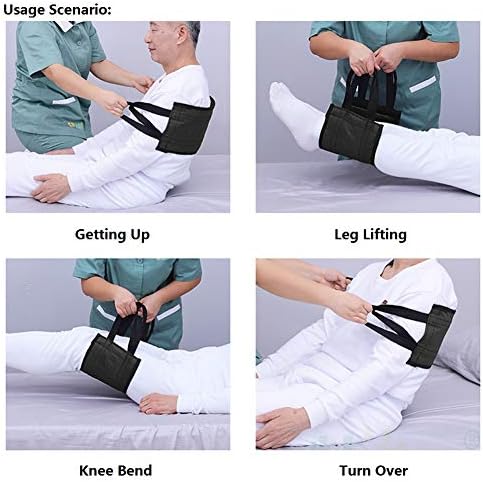 Usage Scenario:

Getting Up

Leg Lifting

Knee Bend

Turn Over