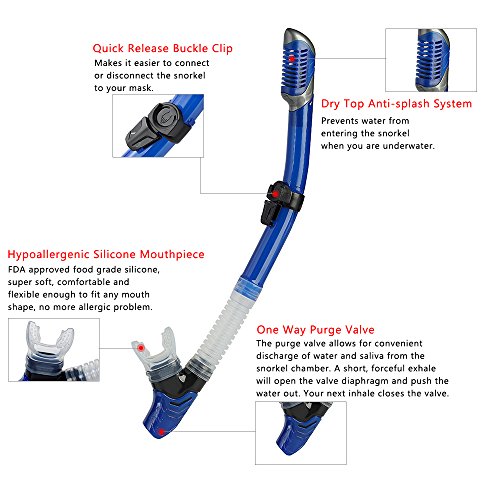 Quick Release Buckle Clip
Makes it easier to connect or disconnect the snorkel to your mask.

Dry Top Anti-splash System
Prevents water from entering the snorkel when you are underwater.

Hypoallergenic Silicone Mouthpiece
FDA approved food grade silicone, super soft, comfortable and flexible enough to fit any mouth shape, no more allergic problem.

One Way Purge Valve
The purge valve allows for convenient discharge of water and saliva from the snorkel chamber. A short, forceful exhale will open the valve diaphragm and push the water out. Your next inhale closes the valve.