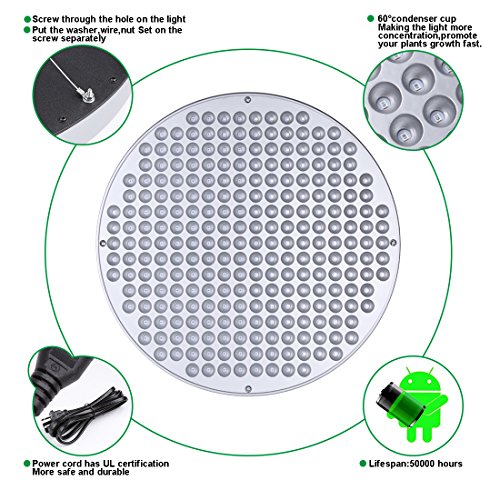 Screw through the hole on the light
Put the washer,wire,nut Set on the screw separately

60°condenser cup
Making the light more concentration,promote your plants growth fast.

Power cord has UL certification
More safe and durable

Lifespan:50000 hours