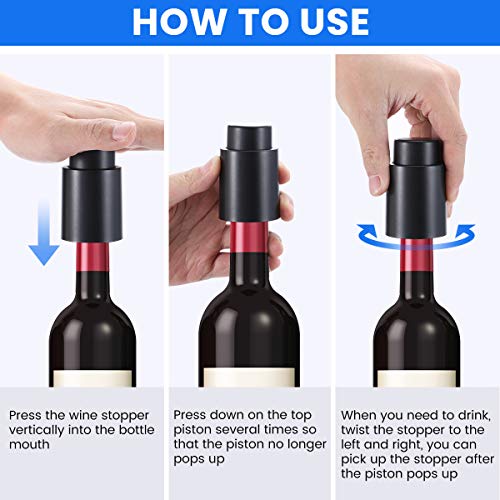 HOW TO USE

Press the wine stopper vertically into the bottle mouth

Press down on the top piston several times so that the piston no longer pops up

When you need to drink, twist the stopper to the left and right, you can pick up the stopper after the piston pops up