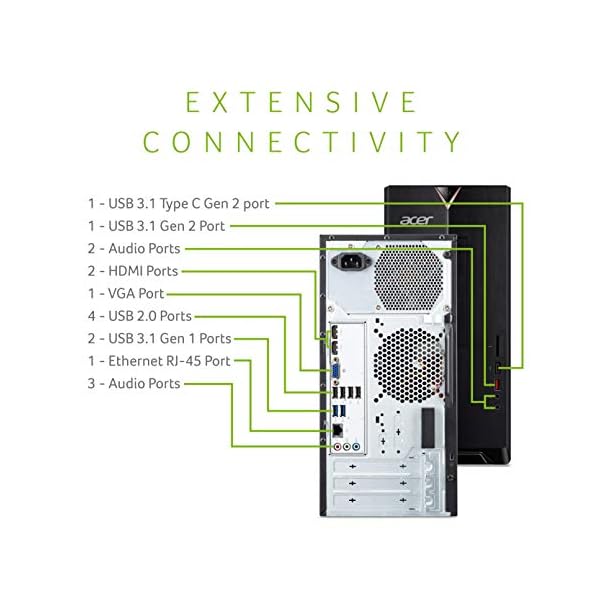 EXTENSIVE
CONNECTIVITY

1 - USB 3.1 Type C Gen 2 port
1 - USB 3.1 Gen 2 Port
2 - Audio Ports
2 - HDMI Ports
1 - VGA Port
4 - USB 2.0 Ports
2 - USB 3.1 Gen 1 Ports
1 - Ethernet RJ-45 Port
3 - Audio Ports

acer