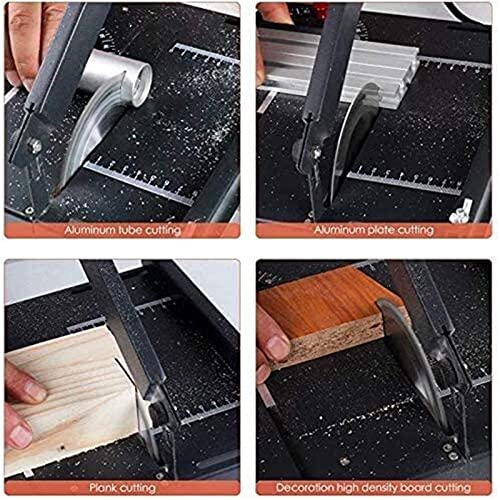 Aluminum tube cutting

Aluminum plate cutting

Plank cutting

Decoration high density board cutting