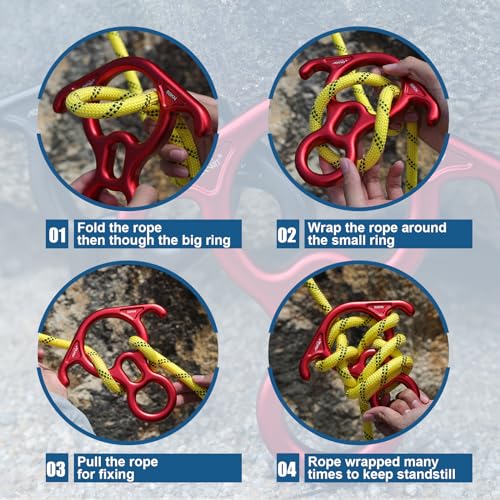 01 Fold the rope then though the big ring

02 Wrap the rope around the small ring

03 Pull the rope for fixing

04 Rope wrapped many times to keep standstill