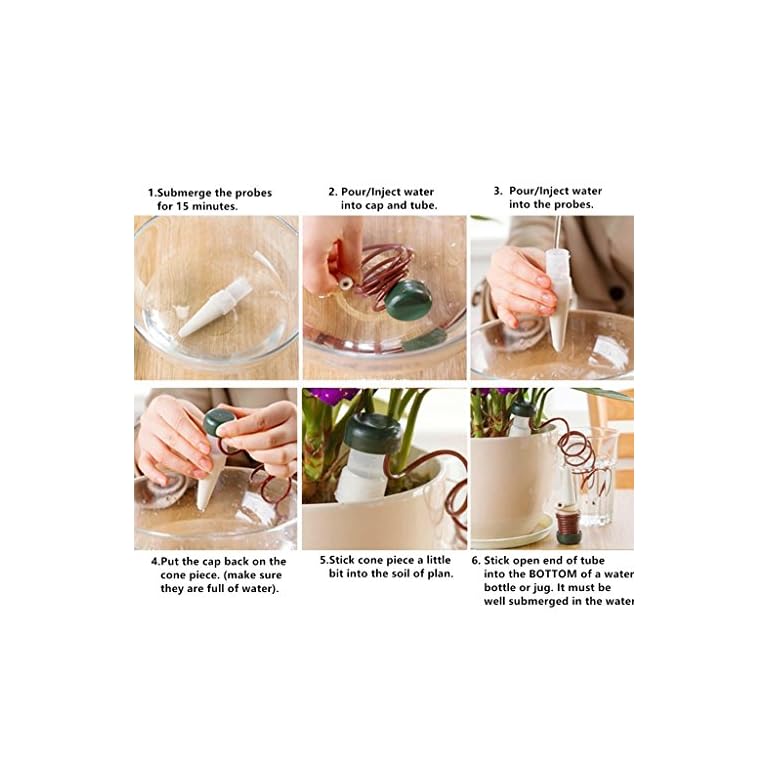 1.Submerge the probes for 15 minutes.

2. Pour/Inject water into cap and tube.

3. Pour/Inject water into the probes.

4.Put the cap back on the cone piece. (make sure they are full of water).

5.Stick cone piece a little bit into the soil of plan.

6. Stick open end of tube into the BOTTOM of a water bottle or jug. It must be well submerged in the water