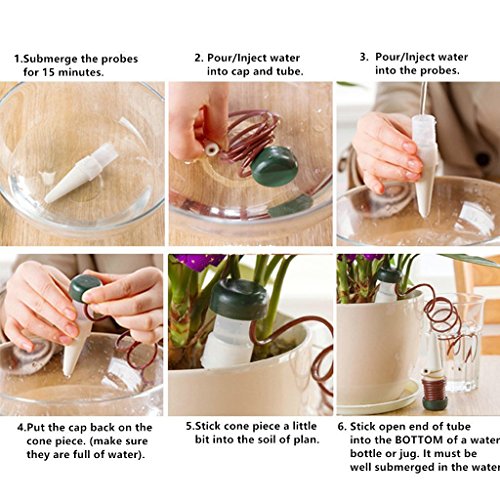 1.Submerge the probes for 15 minutes.

2. Pour/Inject water into cap and tube.

3. Pour/Inject water into the probes.

4.Put the cap back on the cone piece. (make sure they are full of water).

5.Stick cone piece a little bit into the soil of plan.

6. Stick open end of tube into the BOTTOM of a water bottle or jug. It must be well submerged in the water