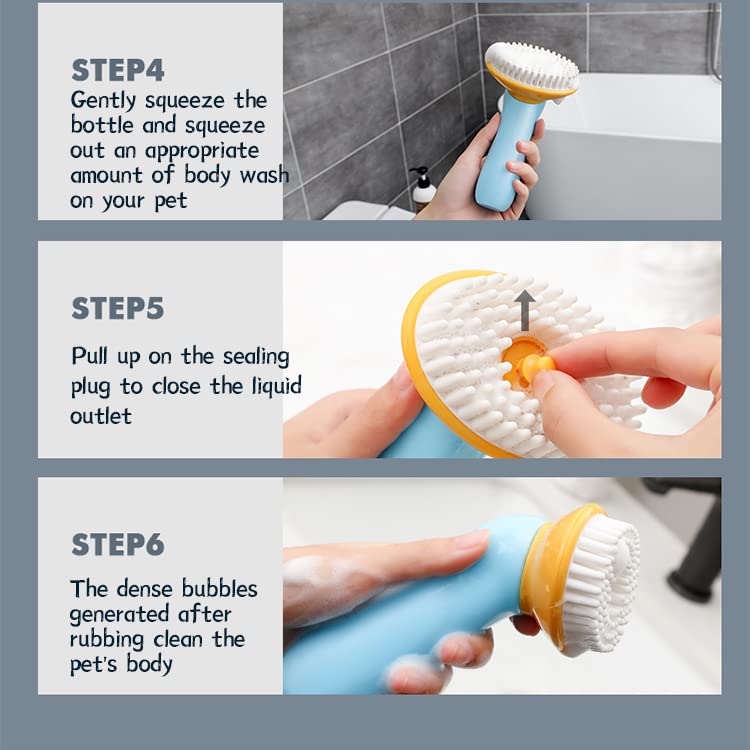 STEP4
Gently squeeze the bottle and squeeze out an appropriate amount of body wash on your pet

STEP5
Pull up on the sealing plug to close the liquid outlet

STEP6
The dense bubbles generated after rubbing clean the pet's body