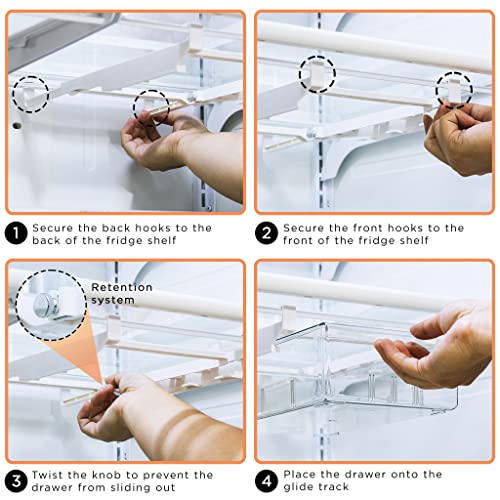 1 Secure the back hooks to the back of the fridge shelf

2 Secure the front hooks to the front of the fridge shelf

Retention system

3 Twist the knob to prevent the drawer from sliding out

4 Place the drawer onto the glide track