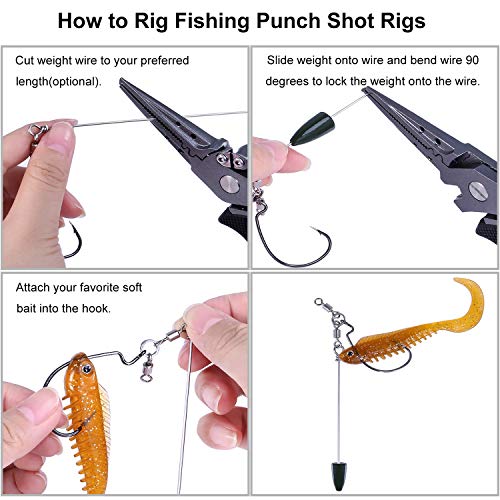 How to Rig Fishing Punch Shot Rigs

Cut weight wire to your preferred length(optional).

Slide weight onto wire and bend wire 90 degrees to lock the weight onto the wire.

Attach your favorite soft bait into the hook.