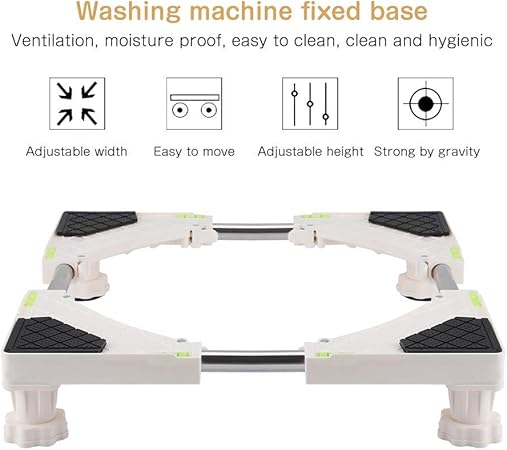 Washing machine fixed base
Ventilation, moisture proof, easy to clean, clean and hygienic

Adjustable width
Easy to move
Adjustable height
Strong by gravity