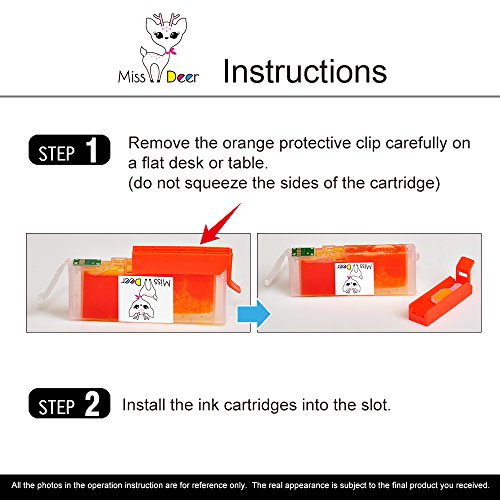 Miss Deer Instructions

STEP 1 Remove the orange protective clip carefully on a flat desk or table.
(do not squeeze the sides of the cartridge)

Miss Deer

Miss Deer

STEP 2 Install the ink cartridges into the slot.

All the photos in the operation instruction are for reference only. The real appearance is subject to the final product you received.