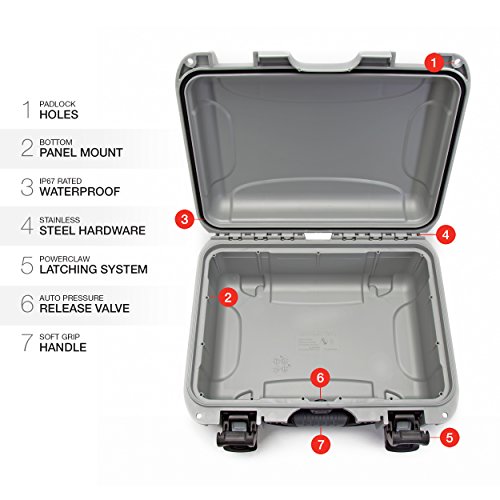 1 PADLOCK HOLES

2 BOTTOM PANEL MOUNT

3 IP67 RATED WATERPROOF

4 STAINLESS STEEL HARDWARE

5 POWERCLAW LATCHING SYSTEM

6 AUTO PRESSURE RELEASE VALVE

7 SOFT GRIP HANDLE

1

3

4

2

6

7

5