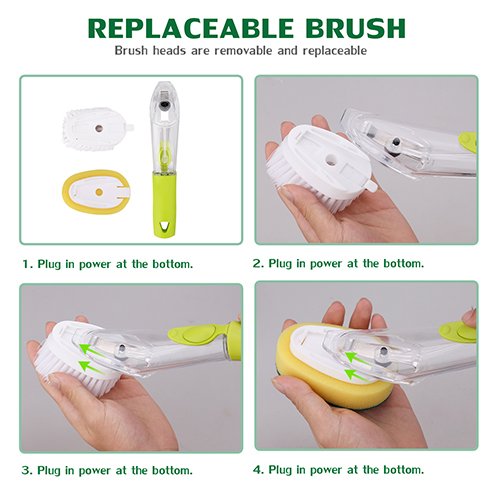 REPLACEABLE BRUSH

Brush heads are removable and replaceable

1. Plug in power at the bottom.

2. Plug in power at the bottom.

3. Plug in power at the bottom.

4. Plug in power at the bottom.