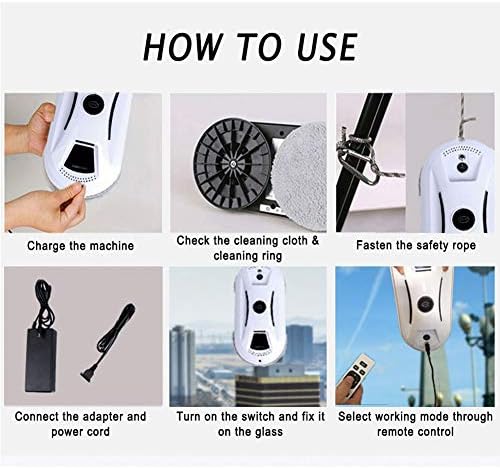 HOW TO USE

Charge the machine

Check the cleaning cloth & cleaning ring

Fasten the safety rope

Connect the adapter and power cord

Turn on the switch and fix it on the glass

Select working mode through remote control