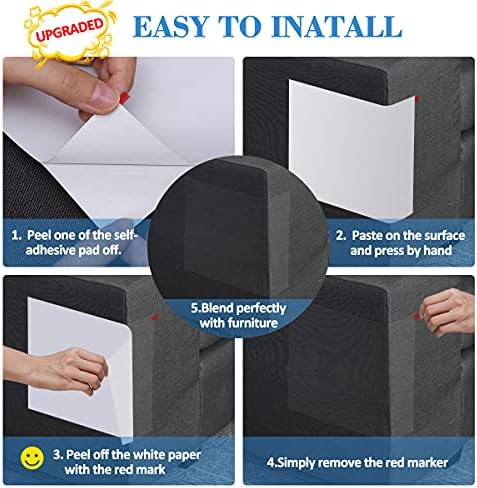 UPGRADED

EASY TO INATALL

1. Peel one of the self-adhesive pad off.

2. Paste on the surface and press by hand

5.Blend perfectly with furniture

3. Peel off the white paper with the red mark

4.Simply remove the red marker