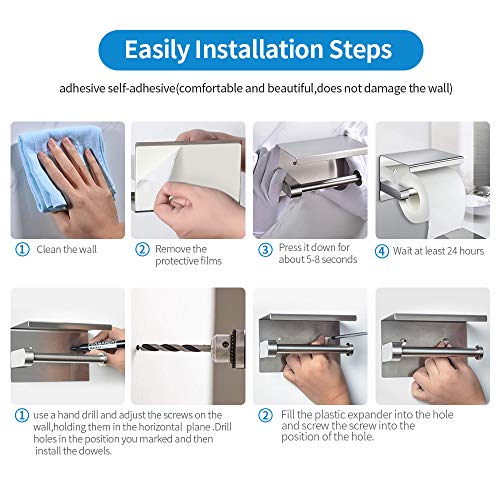 Easily Installation Steps

adhesive self-adhesive(comfortable and beautiful,does not damage the wall)

① Clean the wall

② Remove the protective films

③ Press it down for about 5-8 seconds

④ Wait at least 24 hours

① use a hand drill and adjust the screws on the wall,holding them in the horizontal plane .Drill holes in the position you marked and then install the dowels.

② Fill the plastic expander into the hole and screw the screw into the position of the hole.