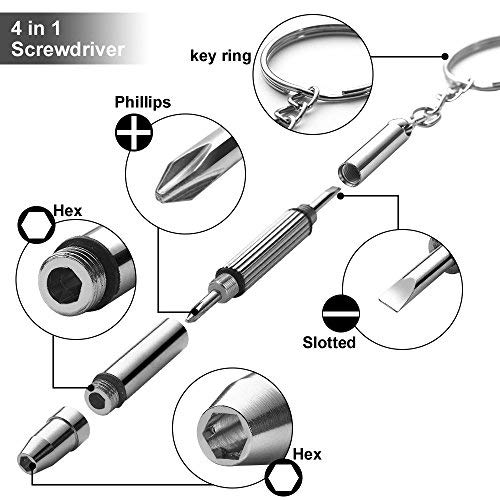 4 in 1
Screwdriver

key ring

Phillips

Hex

Slotted

Hex