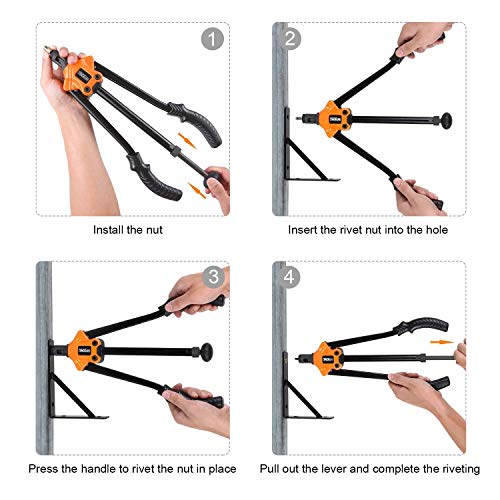 1

Install the nut

2

Insert the rivet nut into the hole

3

Press the handle to rivet the nut in place

4

Pull out the lever and complete the riveting